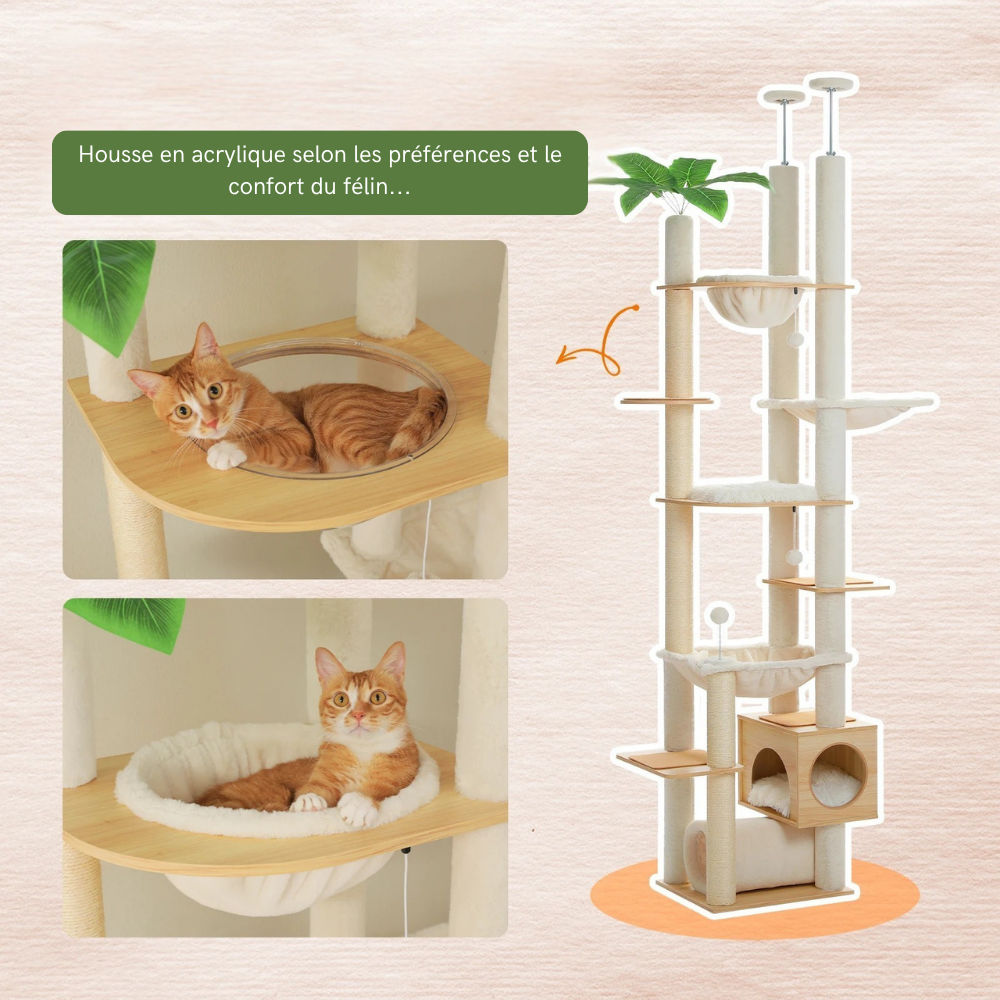 Housse en acrylique selon les préférences et le confort du félin…