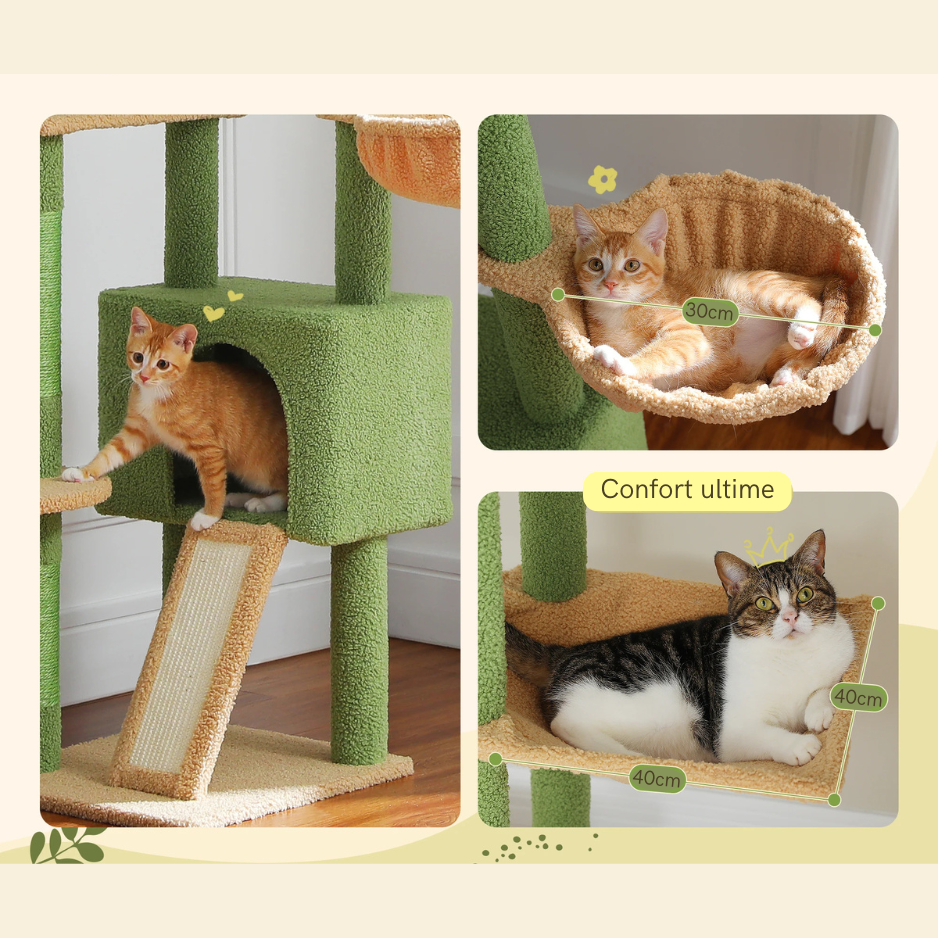 30cm

Confort ultime

40cm

40cm