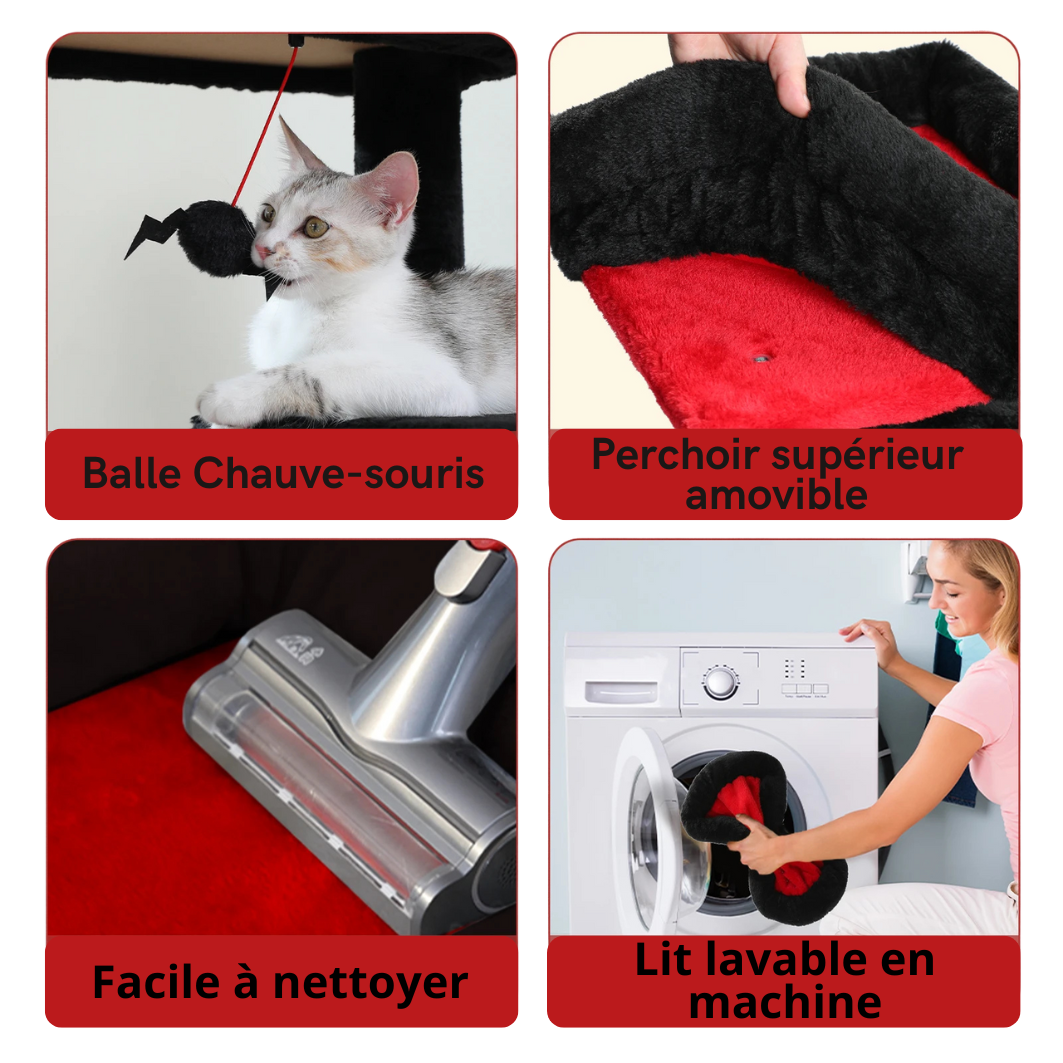 Balle Chauve-souris

Perchoir supérieur amovible

Facile à nettoyer

Lit lavable en machine