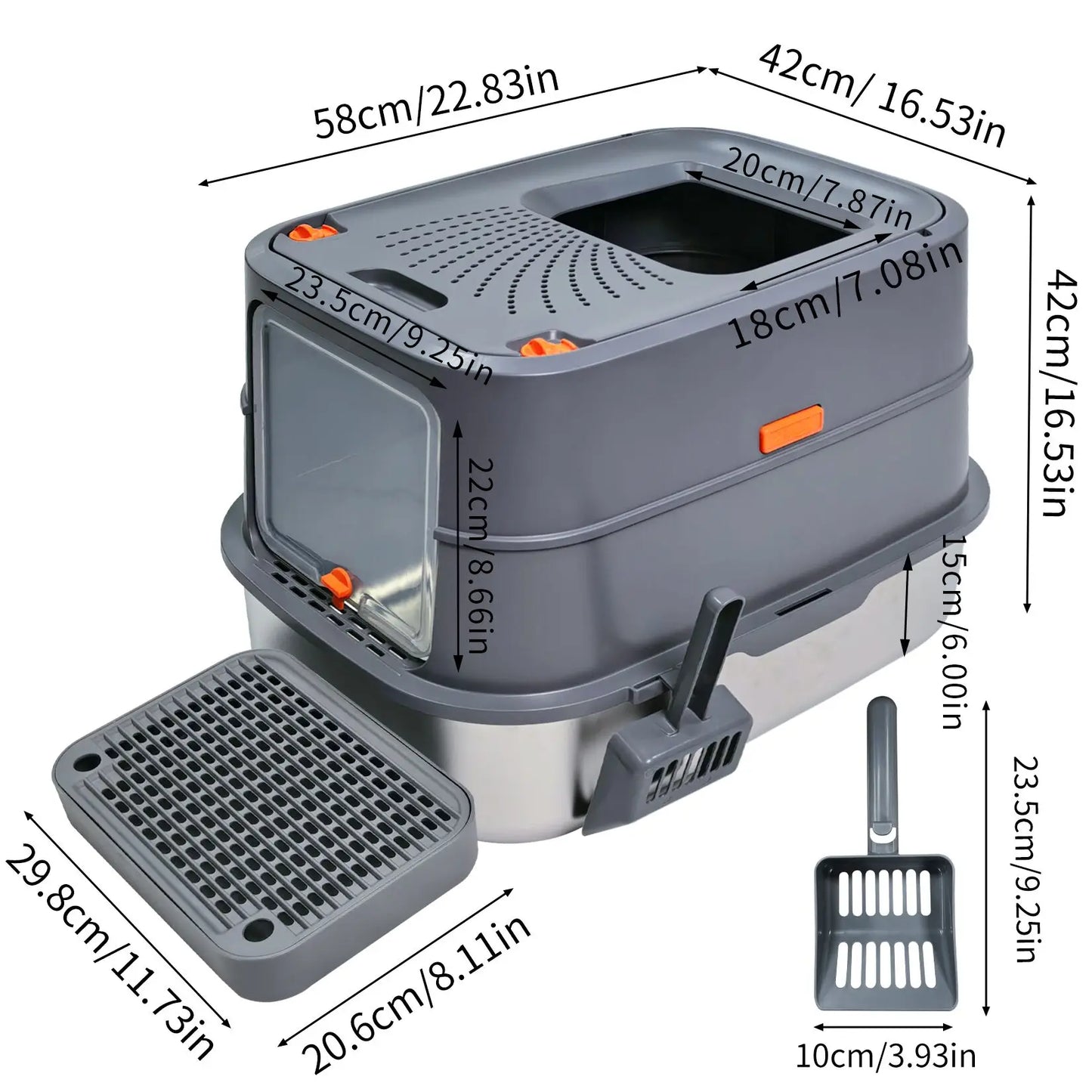 58cm/22.83in

42cm/ 16.53in

20cm/7.87in

18cm/7.08in

23.5cm/9.25in

42cm/16.53in

22cm/8.66in

15cm/6.00in

23.5cm/9.25in

29.8cm/11.73in

20.6cm/8.11in

10cm/3.93in